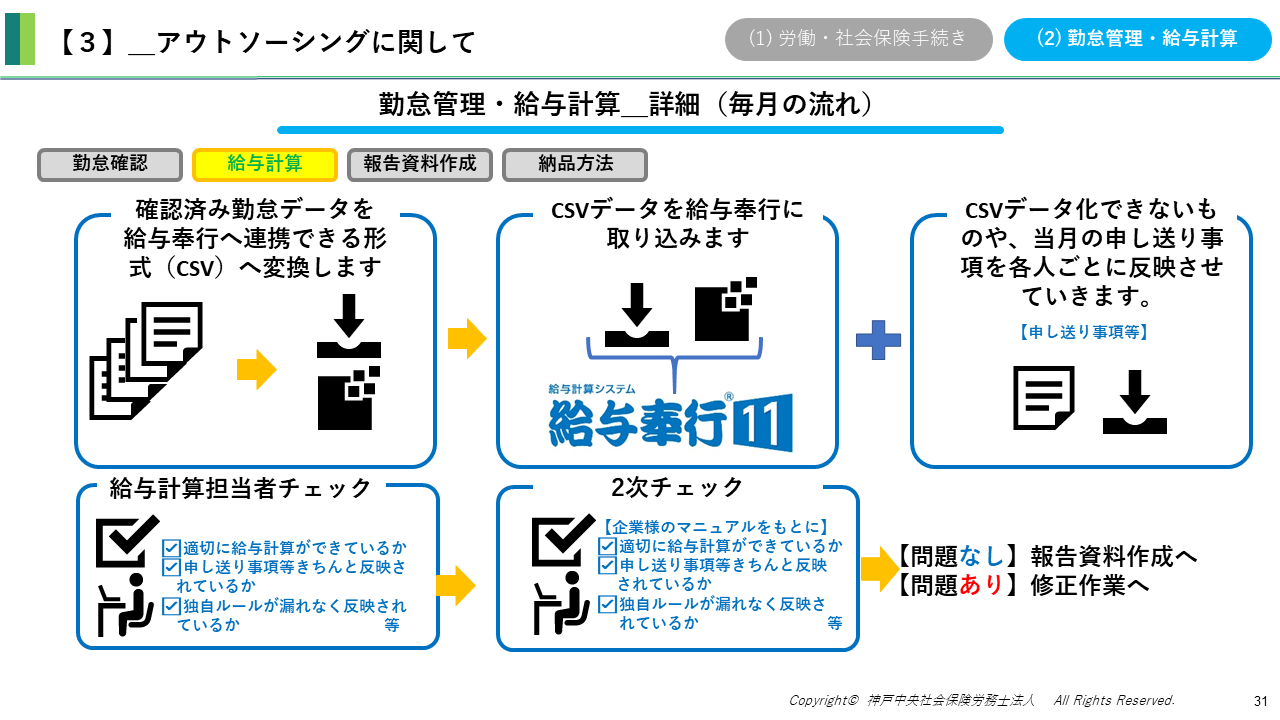 【３】＿アウトソーシングに関して

(1) 労働・社会保険手続き

(2) 勤怠管理・給与計算

勤怠管理・給与計算＿詳細（毎月の流れ）

勤怠確認

給与計算

報告資料作成

納品方法

確認済み勤怠データを給与奉行へ連携できる形式（CSV）へ変換します

CSVデータを給与奉行に取り込みます

給与計算システム
給与奉行® 11

CSVデータ化できないものや、当月の申し送り事項を各人ごとに反映させていきます。

【申し送り事項等】

給与計算担当者チェック

☑適切に給与計算ができているか
☑申し送り事項等きちんと反映されているか
☑独自ルールが漏れなく反映されているか 等

2次チェック

【企業様のマニュアルをもとに】
☑適切に給与計算ができているか
☑申し送り事項等きちんと反映されているか
☑独自ルールが漏れなく反映されているか 等

【問題なし】報告資料作成へ
【問題あり】修正作業へ

Copyright© 神戸中央社会保険労務士法人 All Rights Reserved.

31